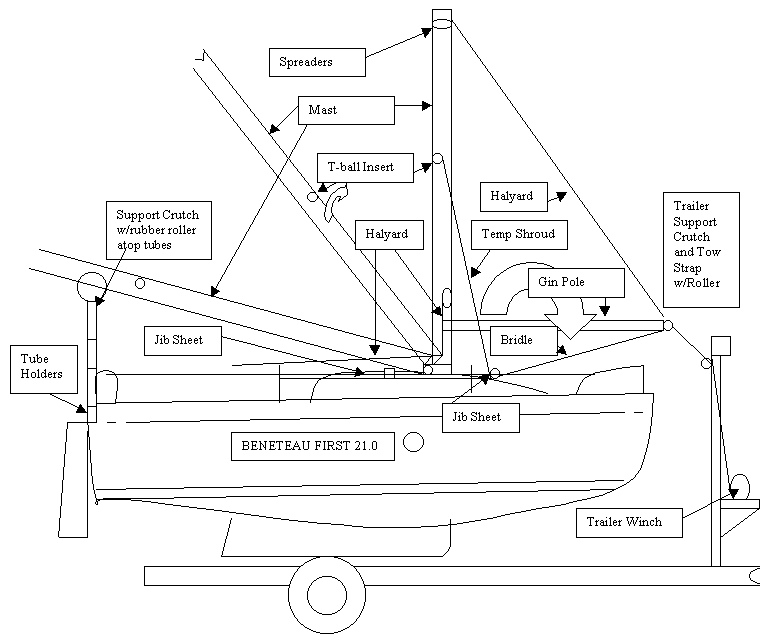 Spreaders

Mast

T-ball Insert

Halyard

Support Crutch w/rubber roller atop tubes

Halyard

Temp Shroud

Trailer Support Crutch and Tow Strap w/Roller

Gin Pole

Jib Sheet

Bridle

Tube Holders

Jib Sheet

BENETEAU FIRST 21.0

Trailer Winch